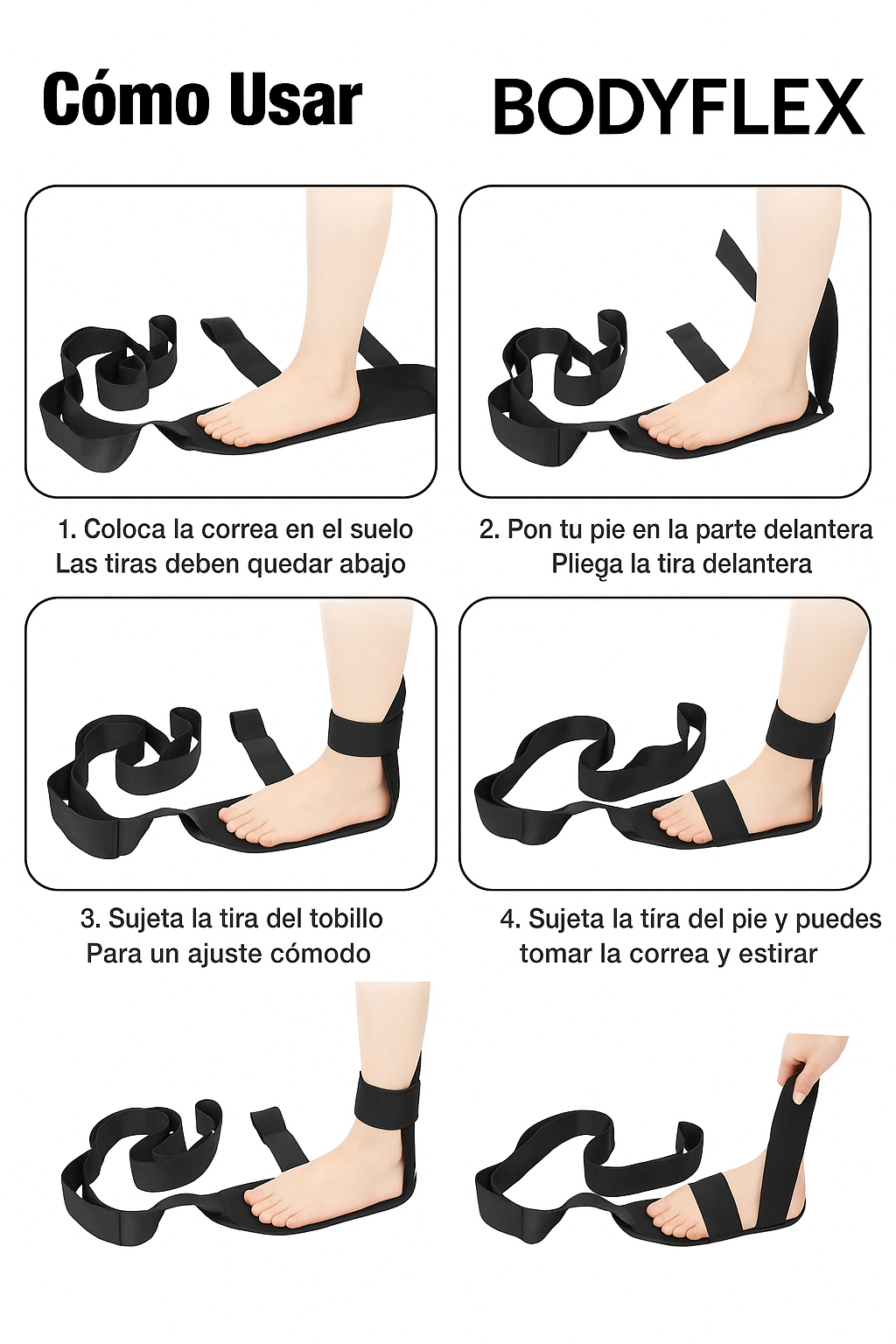 Cómo Usar BODYFLEX

1. Coloca la correa en el suelo
Las tiras deben quedar abajo

2. Pon tu pie en la parte delantera
Pliega la tira delantera

3. Sujeta la tira del tobillo
Para un ajuste cómodo

4. Sujeta la tíra del pie y puedes
tomar la correa y estirar