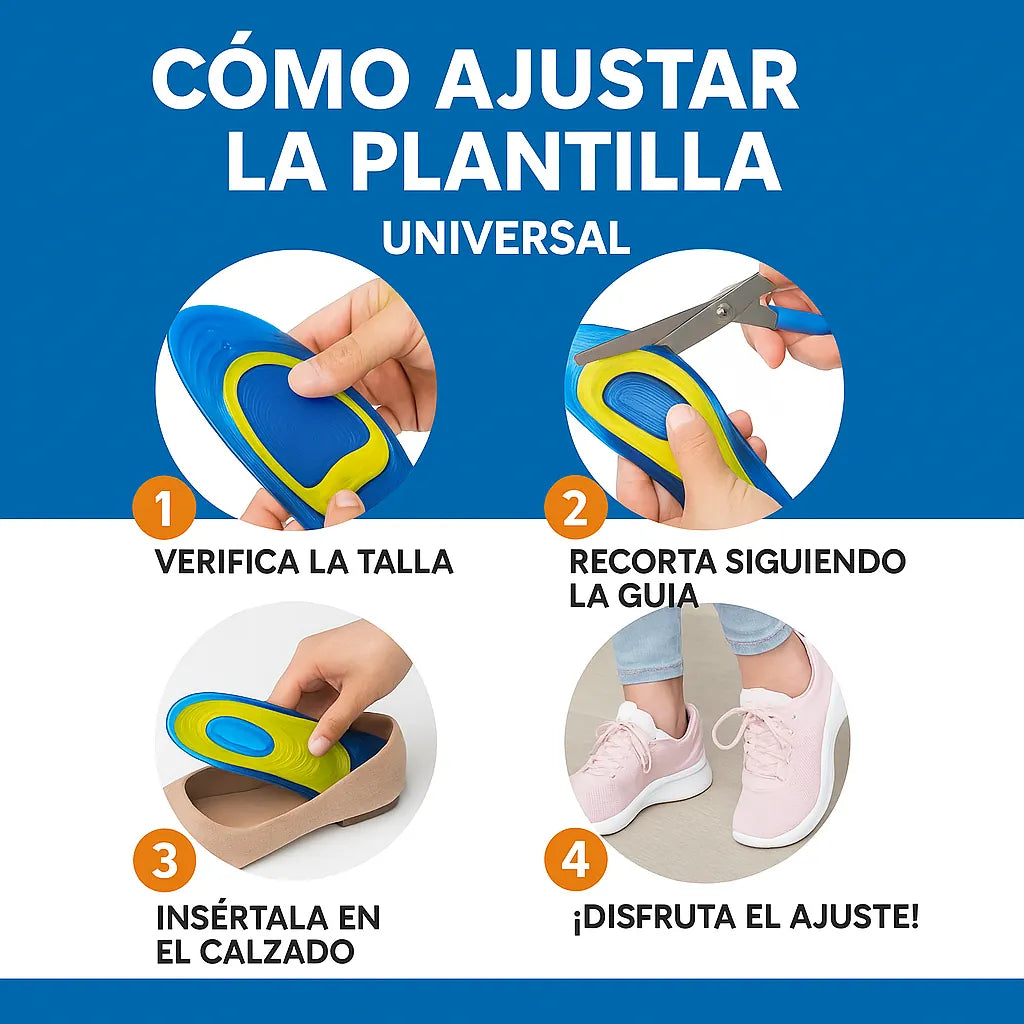 CÓMO AJUSTAR LA PLANTILLA

UNIVERSAL

1

VERIFICA LA TALLA

2

RECORTA SIGUIENDO LA GUIA

3

INSÉRTALA EN EL CALZADO

4

¡DISFRUTA EL AJUSTE!